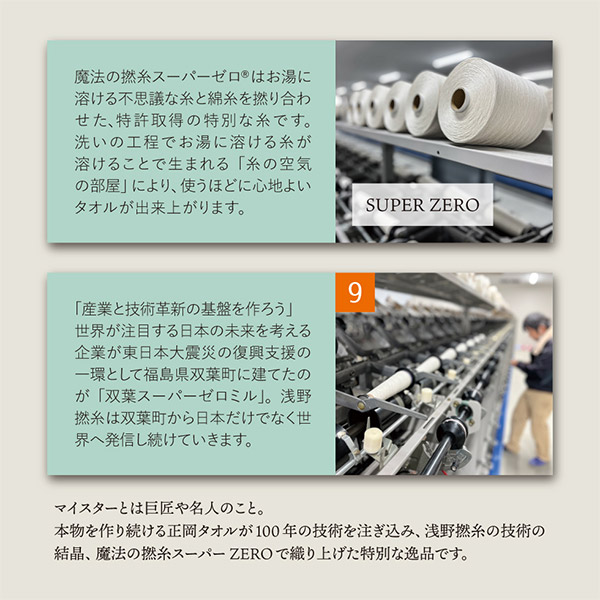 魔法の撚糸スーパーゼロ®はお湯に溶ける不思議な糸と綿糸を撚り合わせた、特許取得の特別な糸です。洗いの工程でお湯に溶ける糸が溶けることで生まれる「糸の空気の部屋」により、使うほどに心地よいタオルが出来上がります。

SUPER ZERO

9

「産業と技術革新の基盤を作ろう」世界が注目する日本の未来を考える企業が東日本大震災の復興支援の一環として福島県双葉町に建てたのが「双葉スーパーゼロミル」。浅野撚糸は双葉町から日本だけでなく世界へ発信し続けていきます。

マイスターとは巨匠や名人のこと。
本物を作り続ける正岡タオルが100年の技術を注ぎ込み、浅野撚糸の技術の結晶、魔法の撚糸スーパーZEROで織り上げた特別な逸品です。